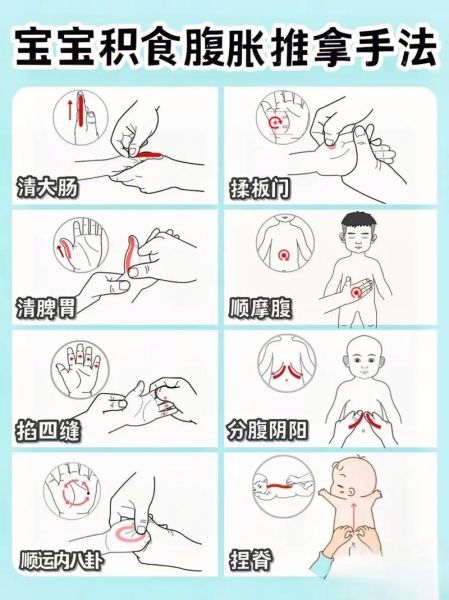 宝宝积食腹胀推拿手法

清大肠

揉板门

清脾胃

顺摩腹

掐四缝

分腹阴阳

顺运内八卦

捏脊