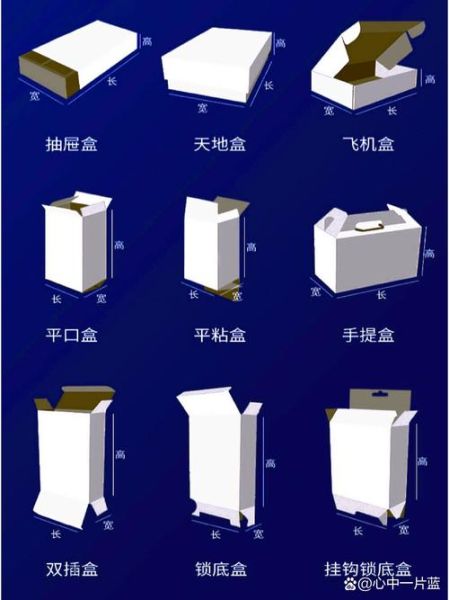 高
宽
长
抽屉盒

高
长
宽
天地盒

高
宽
长
飞机盒

高
长
宽
平口盒

高
长
宽
平粘盒

高
宽
长
手提盒

高
长
宽
双插盒

高
长
宽
锁底盒

高
长
宽
挂钩锁底盒

@心中一片蓝