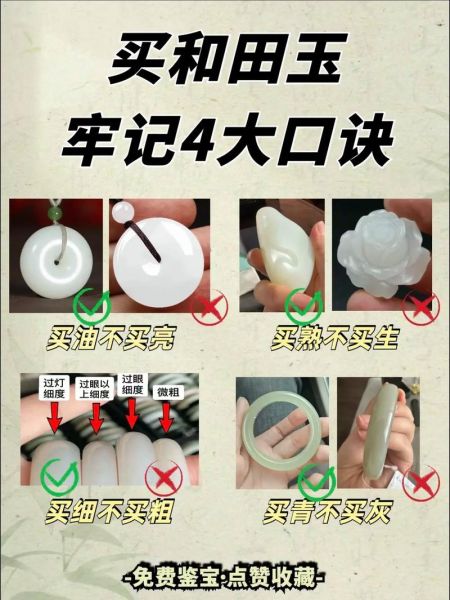 买和田玉
牢记4大口诀

买油不买亮

买熟不买生

过灯细度
过眼以上细度
过眼细度
微粗

买细不买粗

买青不买灰

-免费鉴宝·点赞收藏-