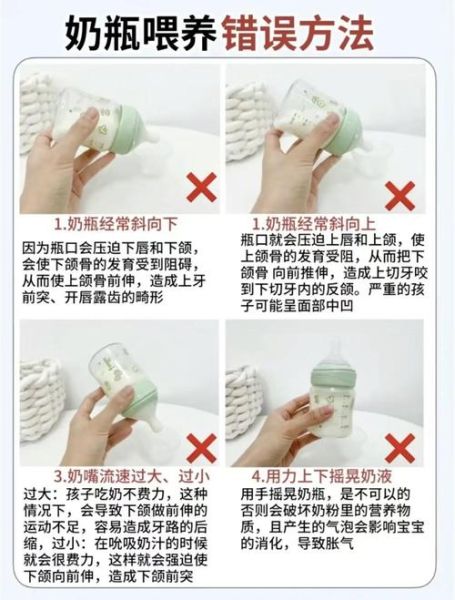 奶瓶喂养错误方法

1.奶瓶经常斜向下

因为瓶口会压迫下唇和下颌，会使下颌骨的发育受到阻碍，从而使上颌骨前伸，造成上牙前突、开唇露齿的畸形

1.奶瓶经常斜向上

瓶口就会压迫上唇和上颌，使上颌骨的发育受阻，从而把下颌骨 向前推伸，造成上切牙咬到下切牙内的反颌。严重的孩子可能呈面部中凹

3.奶嘴流速过大、过小

过大：孩子吃奶不费力，这种情况下，会导致下颌做前伸的运动不足，容易造成牙路的后缩，过小：在吮吸奶汁的时候就会很费力，这样就会强迫使下颌向前伸，造成下颌前突

4.用力上下摇晃奶液

用手摇晃奶瓶，是不可以的否则会破坏奶粉里的营养物质，且产生的气泡会影响宝宝的消化，导致胀气